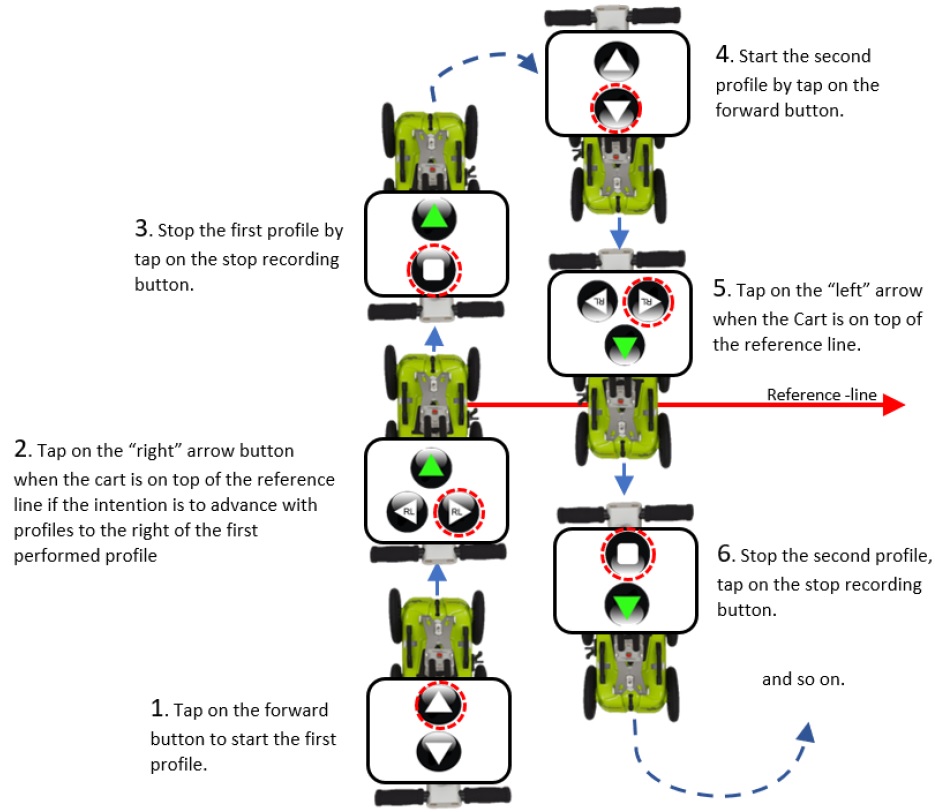 4. Start the second profile by tap on the forward button.

3. Stop the first profile by tap on the stop recording button.

RL RL

5. Tap on the "left" arrow when the Cart is on top of the reference line.

Reference -line

2. Tap on the "right" arrow button when the cart is on top of the reference line if the intention is to advance with profiles to the right of the first performed profile

RL RL

6. Stop the second profile, tap on the stop recording button.

and so on.

1. Tap on the forward button to start the first profile.